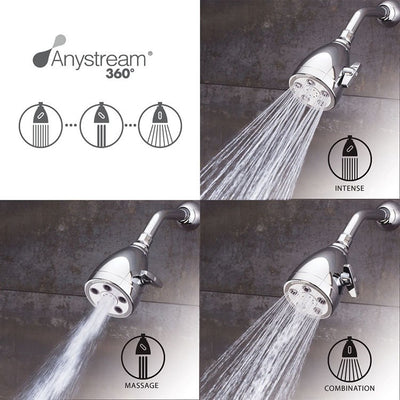 Anystream®
360°

INTENSE

MASSAGE

COMBINATION