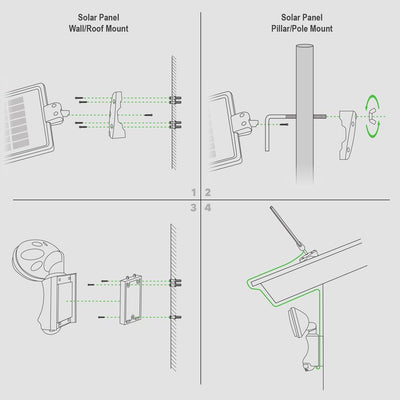 Solar Panel
Wall/Roof Mount

Solar Panel
Pillar/Pole Mount

1 2
3 4