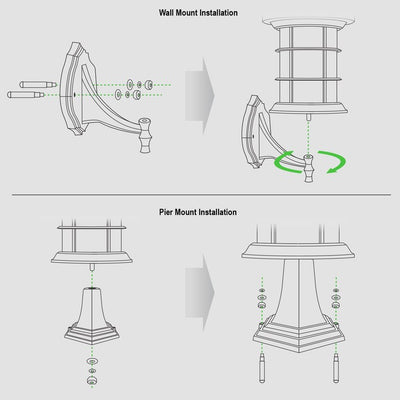 Wall Mount Installation

Pier Mount Installation